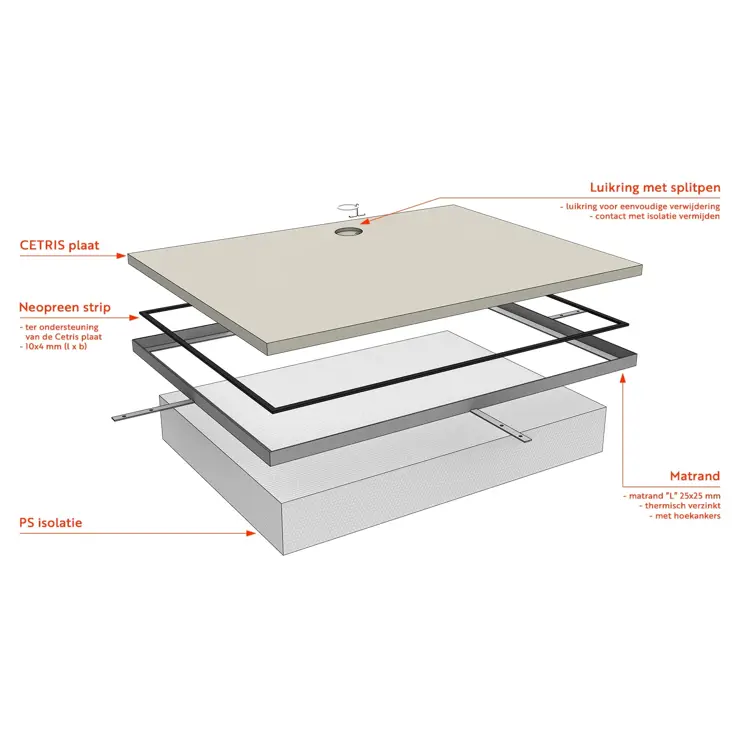 Luikring met splitpen

- luikring voor eenvoudige verwijdering
- contact met isolatie vermijden

CETRIS plaat

Neopreen strip

- ter ondersteuning van de Cetris plaat
- 10x4 mm (l x b)

Matrand

- matrand "L" 25x25 mm
- thermisch verzinkt
- met hoekankers

PS isolatie